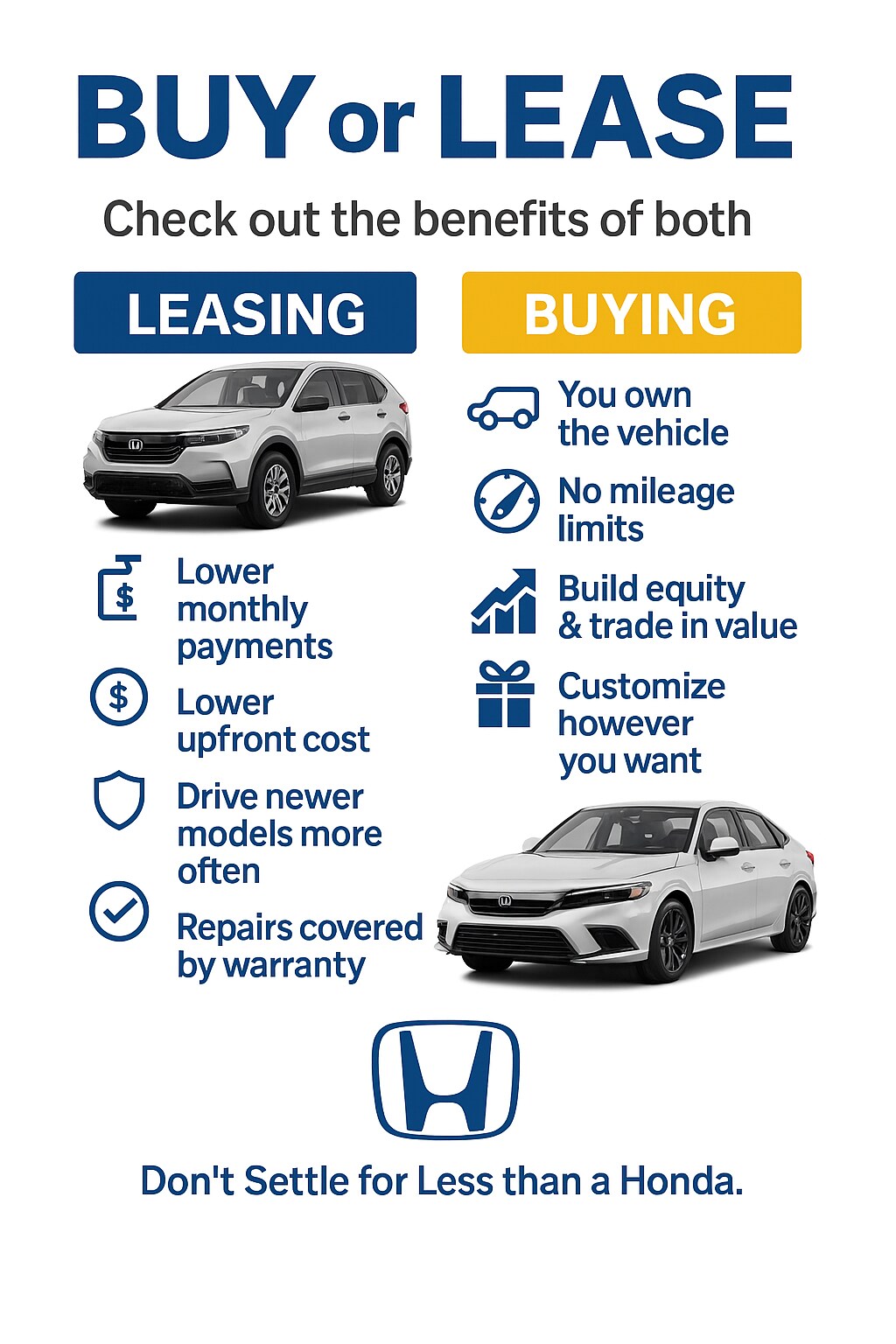 BUY or LEASE

Check out the benefits of both

LEASING

Lower monthly payments

Lower upfront cost

Drive newer models more often

Repairs covered by warranty

BUYING

You own the vehicle

No mileage limits

Build equity & trade in value

Customize however you want

Don't Settle for Less than a Honda.