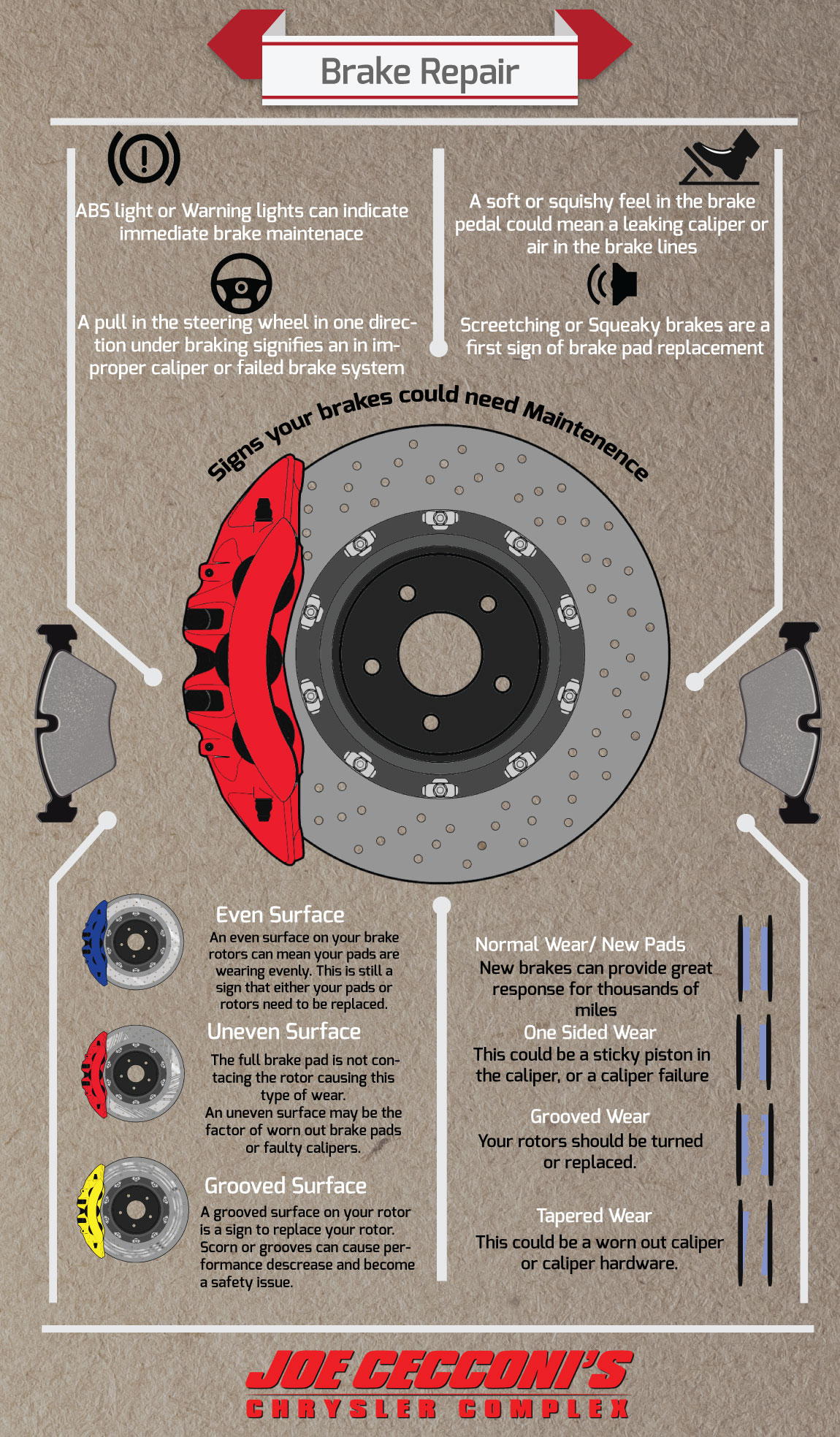 Brake Repair

ABS light or Warning lights can indicate immediate brake maintenace

A pull in the steering wheel in one direction under braking signifies an in improper caliper or failed brake system

A soft or squishy feel in the brake pedal could mean a leaking caliper or air in the brake lines

Screetching or Squeaky brakes are a first sign of brake pad replacement

Signs your brakes could need Maintenence

Even Surface
An even surface on your brake rotors can mean your pads are wearing evenly. This is still a sign that either your pads or rotors need to be replaced.

Uneven Surface
The full brake pad is not contacing the rotor causing this type of wear.
An uneven surface may be the factor of worn out brake pads or faulty calipers.

Grooved Surface
A grooved surface on your rotor is a sign to replace your rotor. Scorn or grooves can cause performance descrease and become a safety issue.

Normal Wear/ New Pads
New brakes can provide great response for thousands of miles

One Sided Wear
This could be a sticky piston in the caliper, or a caliper failure

Grooved Wear
Your rotors should be turned or replaced.

Tapered Wear
This could be a worn out caliper or caliper hardware.

JOE CECCONI'S
CHRYSLER COMPLEX