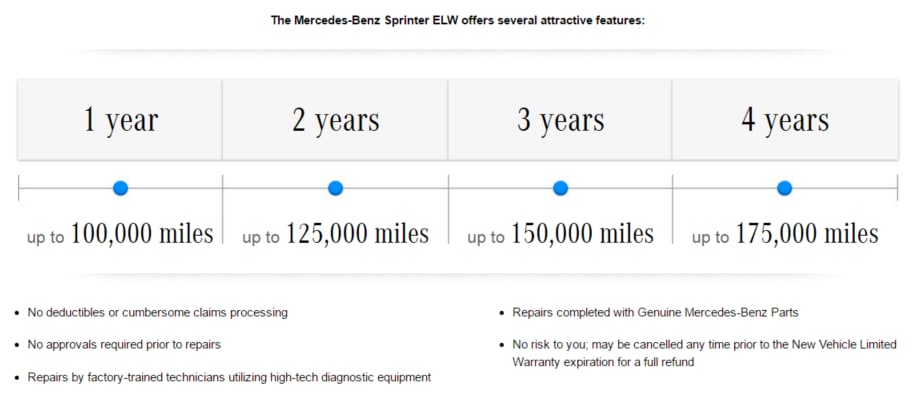 The Mercedes-Benz Sprinter ELW offers several attractive features:

| 1 year | 2 years | 3 years | 4 years |
|---|---|---|---|
| up to 100,000 miles | up to 125,000 miles | up to 150,000 miles | up to 175,000 miles |

- No deductibles or cumbersome claims processing
- No approvals required prior to repairs
- Repairs by factory-trained technicians utilizing high-tech diagnostic equipment

- Repairs completed with Genuine Mercedes-Benz Parts
- No risk to you; may be cancelled any time prior to the New Vehicle Limited Warranty expiration for a full refund