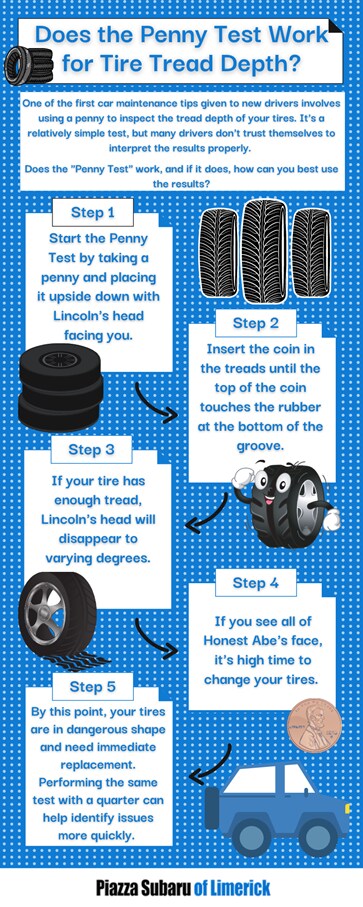 Does the Penny Test Work for Tire Tread Depth?

One of the first car maintenance tips given to new drivers involves using a penny to inspect the tread depth of your tires. It's a relatively simple test, but many drivers don't trust themselves to interpret the results properly.

Does the "Penny Test" work, and if it does, how can you best use the results?

Step 1

Start the Penny Test by taking a penny and placing it upside down with Lincoln's head facing you.

Step 2

Insert the coin in the treads until the top of the coin touches the rubber at the bottom of the groove.

Step 3

If your tire has enough tread, Lincoln's head will disappear to varying degrees.

Step 4

If you see all of Honest Abe's face, it's high time to change your tires.

Step 5

By this point, your tires are in dangerous shape and need immediate replacement. Performing the same test with a quarter can help identify issues more quickly.

Piazza Subaru of Limerick