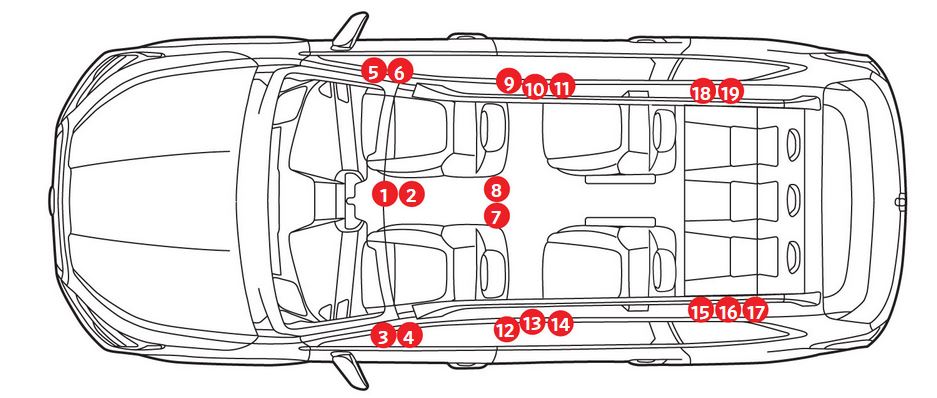 5 6 9 10 11 18 19 1 2 8 7 3 4 12 13 14 15 16 17