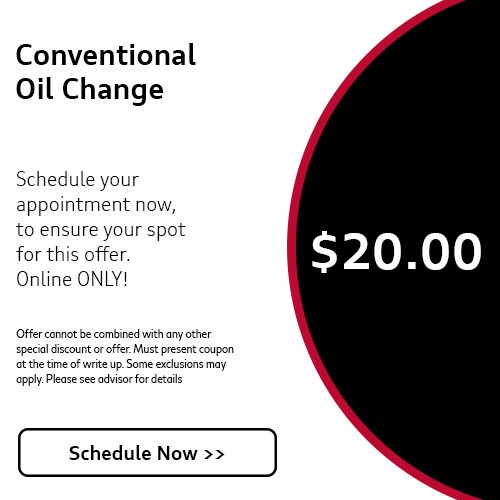 Conventional Oil Change

Schedule your appointment now, to ensure your spot for this offer. Online ONLY!

Offer cannot be combined with any other special discount or offer. Must present coupon at the time of write up. Some exclusions may apply. Please see advisor for details

Schedule Now >>

\$20.00