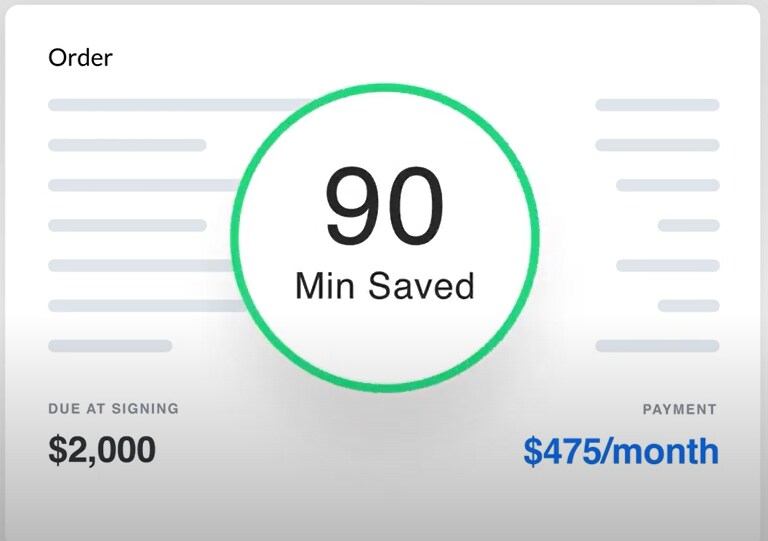 Order

90
Min Saved

DUE AT SIGNING
$2,000

PAYMENT
$475/month