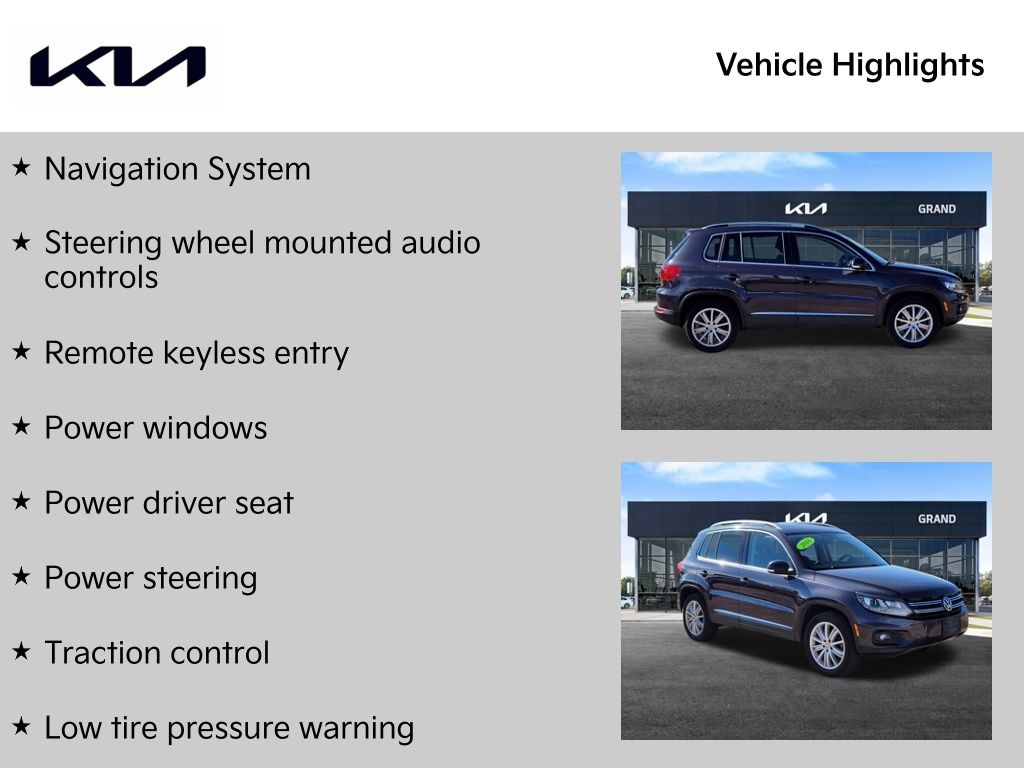 KIA

Vehicle Highlights

★ Navigation System

★ Steering wheel mounted audio controls

★ Remote keyless entry

★ Power windows

★ Power driver seat

★ Power steering

★ Traction control

★ Low tire pressure warning

KIA GRAND

KIA GRAND