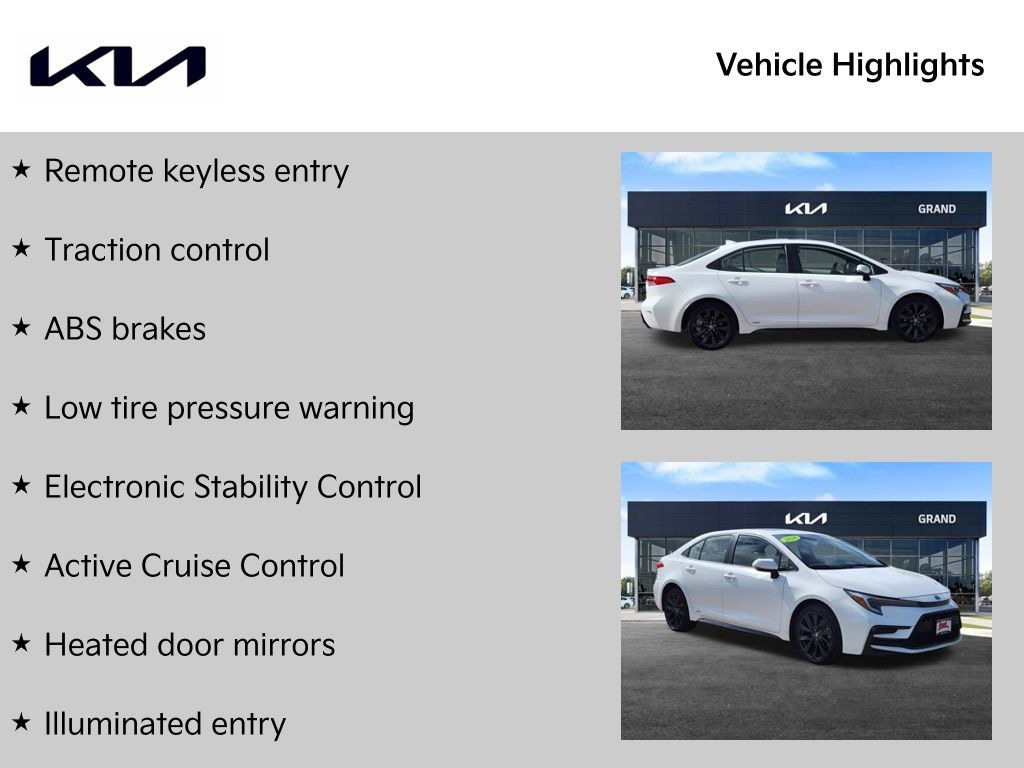 KIA

Vehicle Highlights

★ Remote keyless entry

★ Traction control

★ ABS brakes

★ Low tire pressure warning

★ Electronic Stability Control

★ Active Cruise Control

★ Heated door mirrors

★ Illuminated entry

KIA GRAND

KIA GRAND