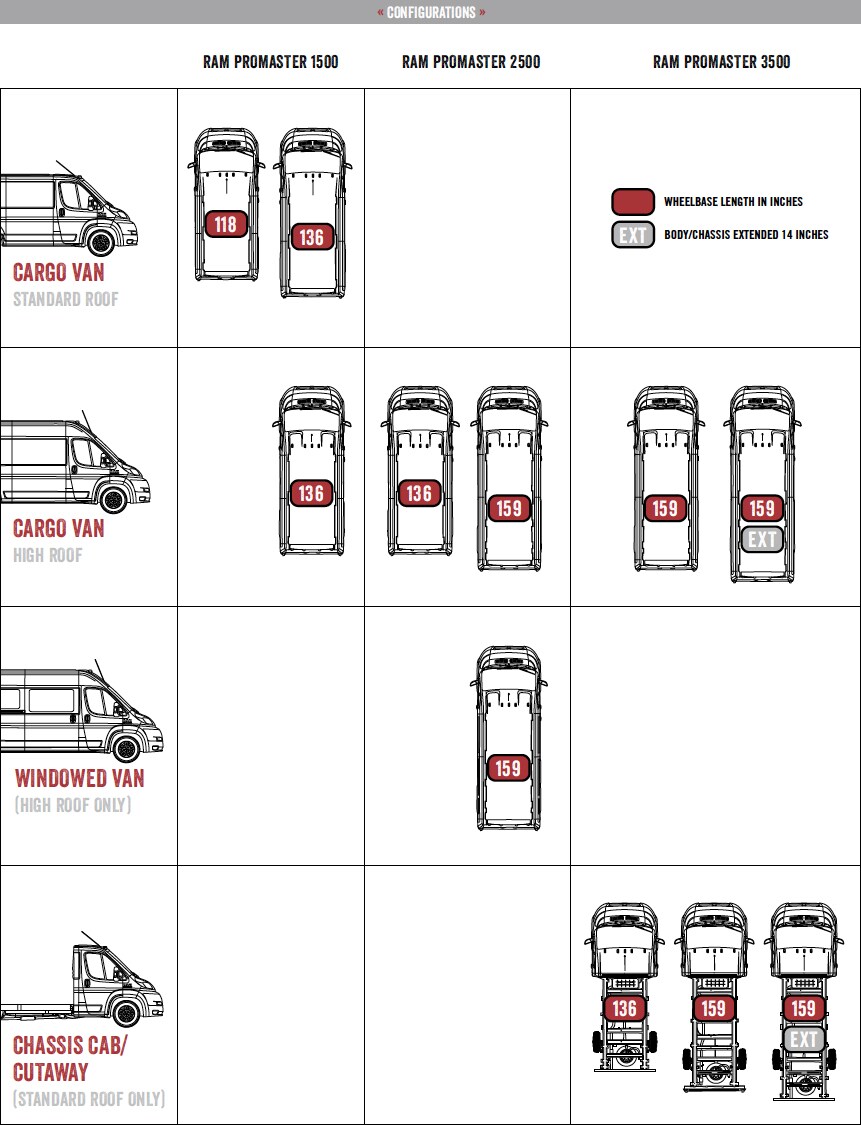 « CONFIGURATIONS »

| | RAM PROMASTER 1500 | RAM PROMASTER 2500 | RAM PROMASTER 3500 |
|---|---|---|---|
| CARGO VAN STANDARD ROOF | 118 136 | | WHEELBASE LENGTH IN INCHES EXT BODY/CHASSIS EXTENDED 14 INCHES |
| CARGO VAN HIGH ROOF | 136 | 136 159 | 159 159 EXT |
| WINDOWED VAN (HIGH ROOF ONLY) | | 159 | |
| CHASSIS CAB/ CUTAWAY (STANDARD ROOF ONLY) | | | 136 159 159 EXT |