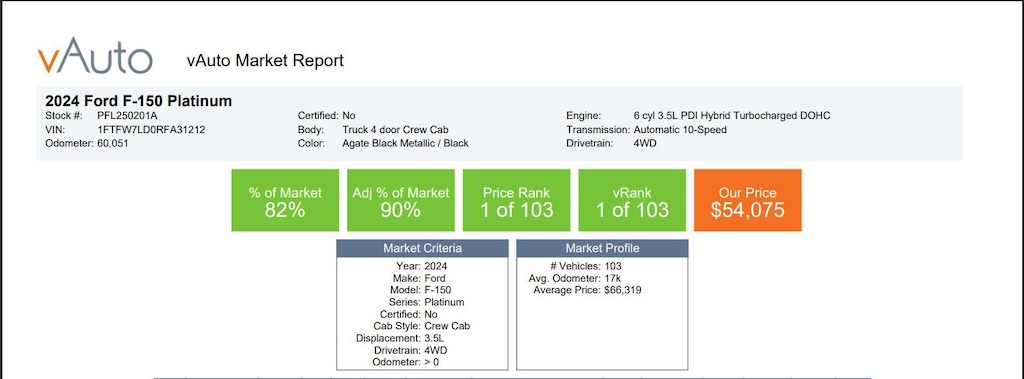 vAuto

vAuto Market Report

2024 Ford F-150 Platinum

Stock #: PFL250201A
VIN: 1FTFW7LD0RFA31212
Odometer: 60,051

Certified: No
Body: Truck 4 door Crew Cab
Color: Agate Black Metallic / Black

Engine: 6 cyl 3.5L PDI Hybrid Turbocharged DOHC
Transmission: Automatic 10-Speed
Drivetrain: 4WD

% of Market
82%

Adj % of Market
90%

Price Rank
1 of 103

vRank
1 of 103

Our Price
$54,075

Market Criteria
Year: 2024
Make: Ford
Model: F-150
Series: Platinum
Certified: No
Cab Style: Crew Cab
Displacement: 3.5L
Drivetrain: 4WD
Odometer: > 0

Market Profile
# Vehicles: 103
Avg. Odometer: 17k
Average Price: $66,319