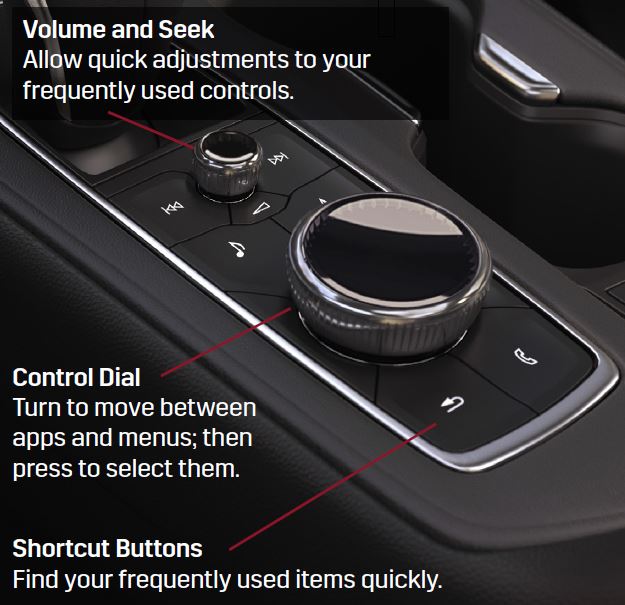 Volume and Seek
Allow quick adjustments to your frequently used controls.

Control Dial
Turn to move between apps and menus; then press to select them.

Shortcut Buttons
Find your frequently used items quickly.