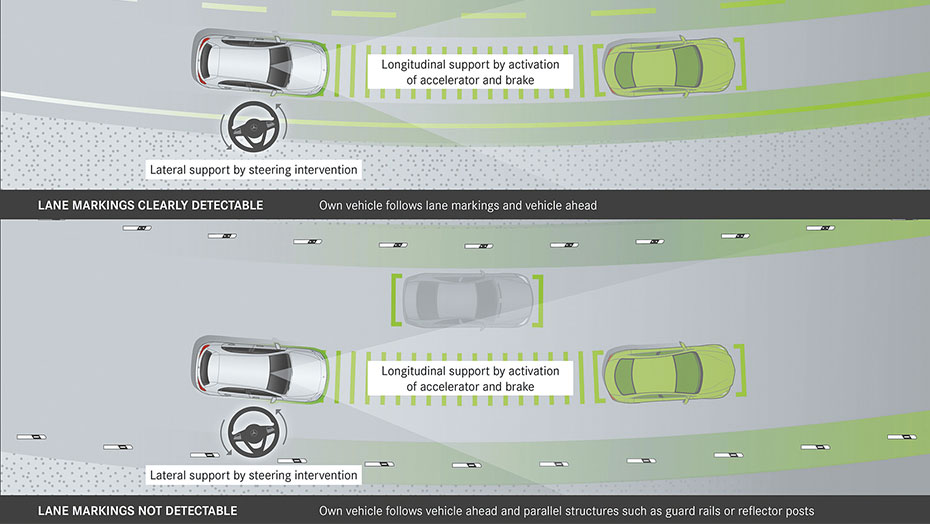 Longitudinal support by activation of accelerator and brake

Lateral support by steering intervention

LANE MARKINGS CLEARLY DETECTABLE

Own vehicle follows lane markings and vehicle ahead

Longitudinal support by activation of accelerator and brake

Lateral support by steering intervention

LANE MARKINGS NOT DETECTABLE

Own vehicle follows vehicle ahead and parallel structures such as guard rails or reflector posts