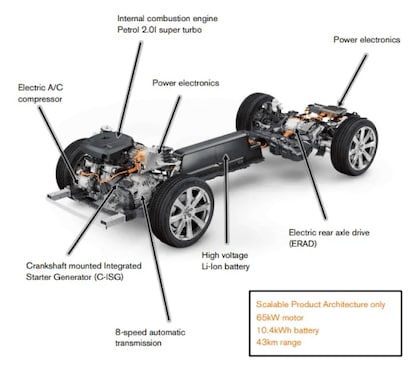 Internal combustion engine
Petrol 2.0l super turbo

Power electronics

Electric A/C
compressor

Power electronics

Electric rear axle drive
(ERAD)

High voltage
Li-Ion battery

Crankshaft mounted Integrated
Starter Generator (C-ISG)

8-speed automatic
transmission

Scalable Product Architecture only
65kW motor
10.4kWh battery
43km range