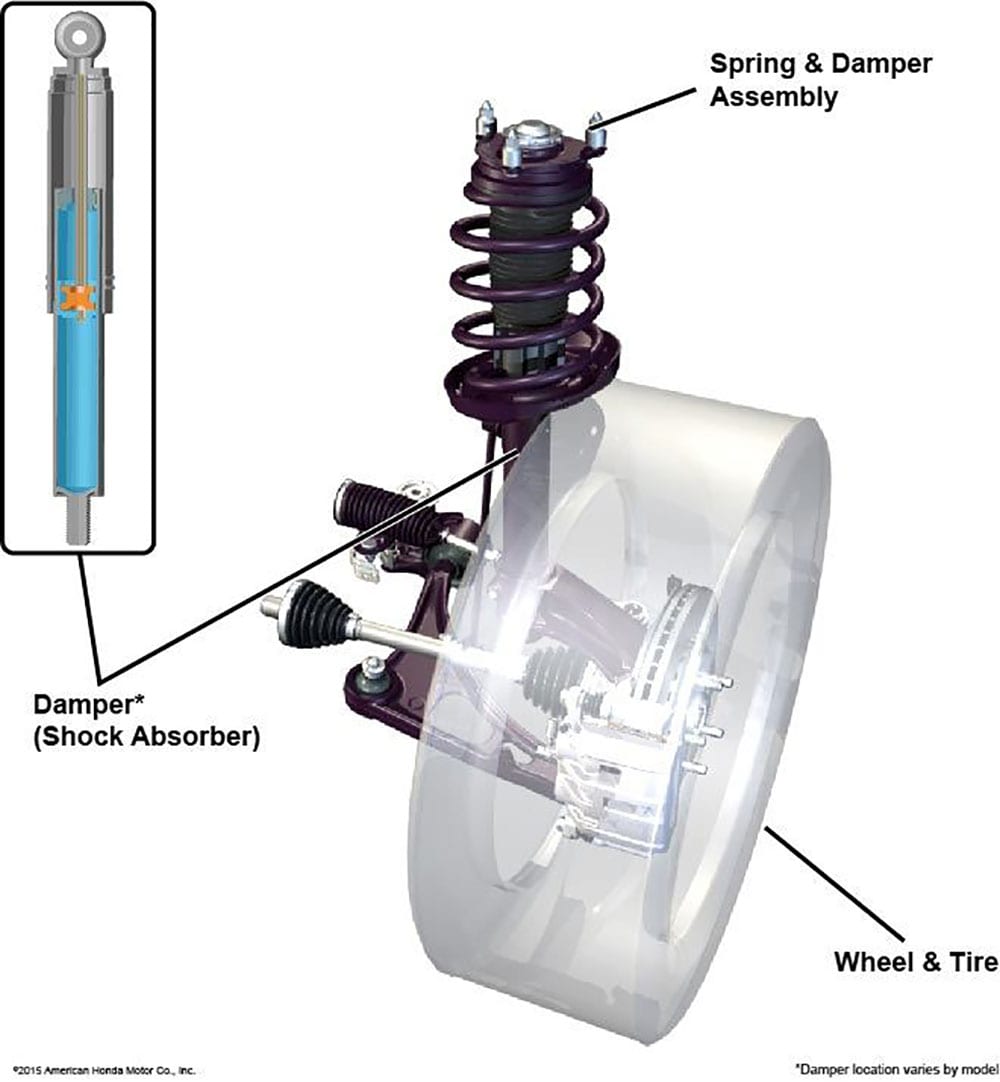 Spring & Damper Assembly

Damper* (Shock Absorber)

Wheel & Tire

©2015 American Honda Motor Co., Inc.

*Damper location varies by model