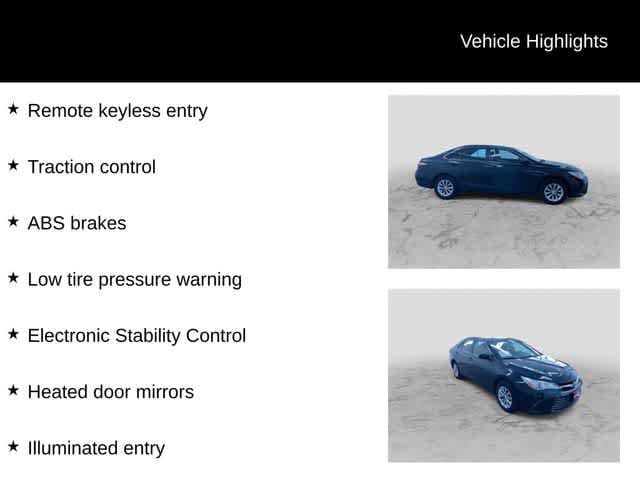 Vehicle Highlights

★ Remote keyless entry

★ Traction control

★ ABS brakes

★ Low tire pressure warning

★ Electronic Stability Control

★ Heated door mirrors

★ Illuminated entry